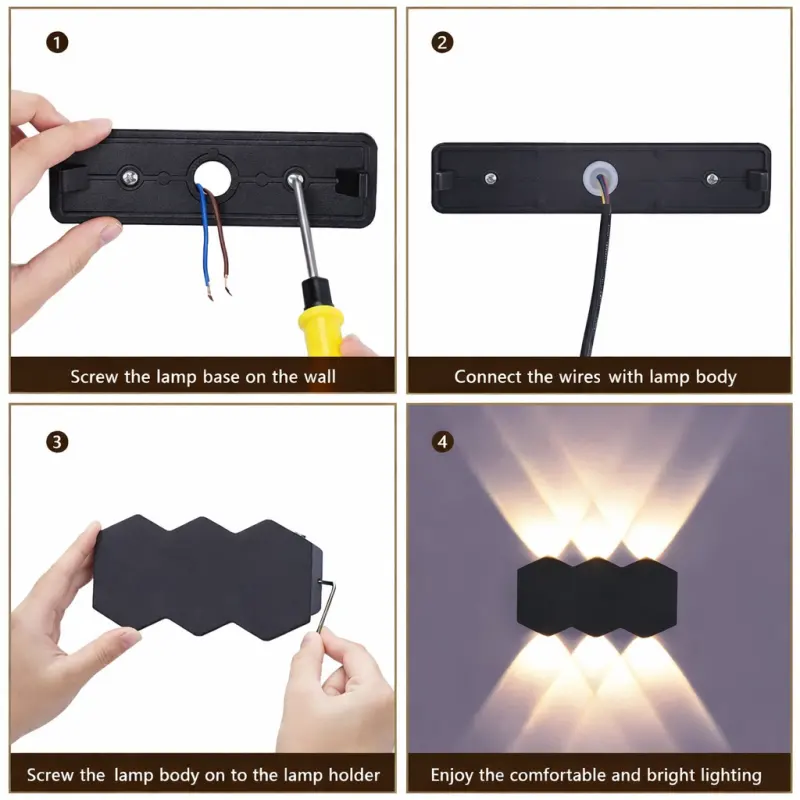 1

Screw the lamp base on the wall

2

Connect the wires with lamp body

3

Screw the lamp body on to the lamp holder

4

Enjoy the comfortable and bright lighting