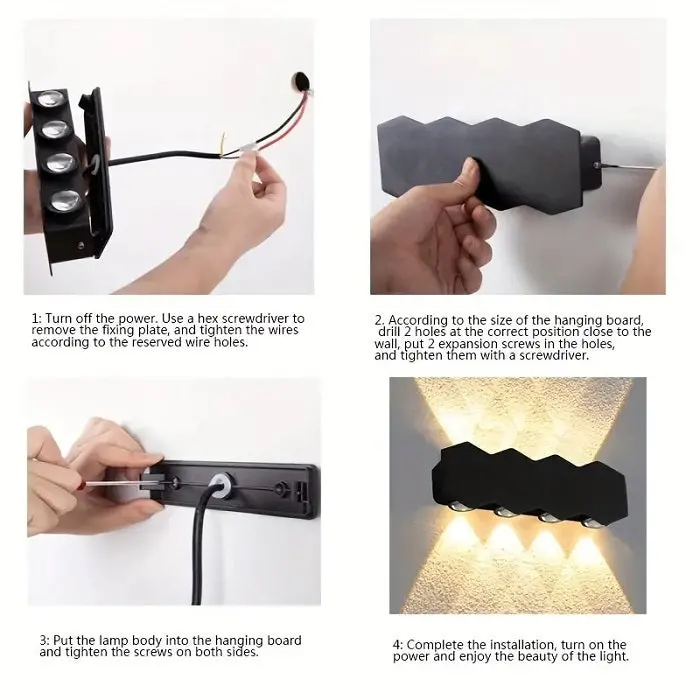 1: Turn off the power. Use a hex screwdriver to remove the fixing plate, and tighten the wires according to the reserved wire holes.

2. According to the size of the hanging board, drill 2 holes at the correct position close to the wall, put 2 expansion screws in the holes, and tighten them with a screwdriver.

3: Put the lamp body into the hanging board and tighten the screws on both sides.

4: Complete the installation, turn on the power and enjoy the beauty of the light.